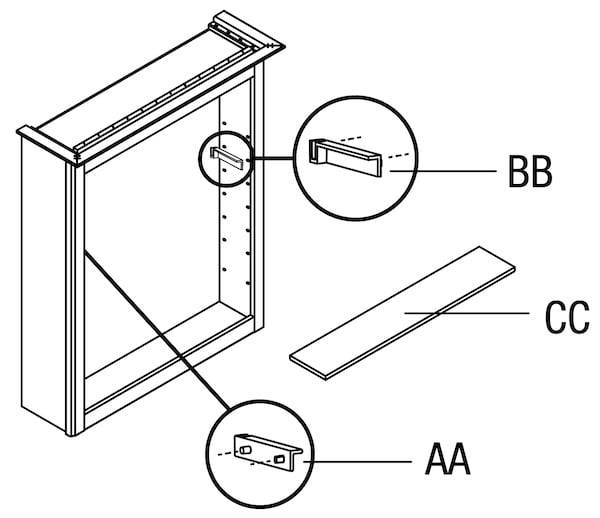 BB

CC

AA